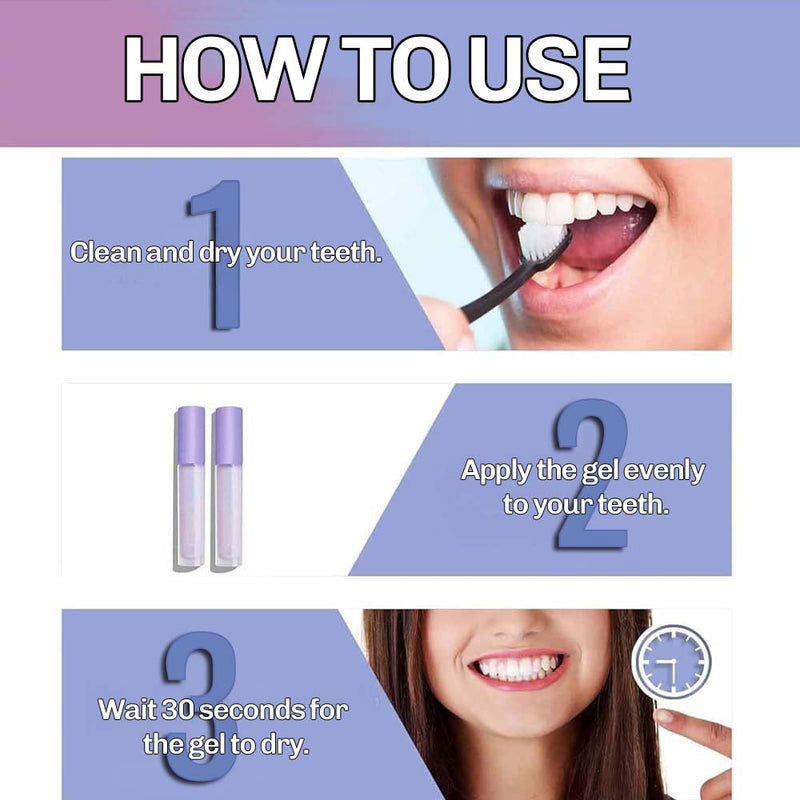 HOW TO USE

1
Clean and dry your teeth.

2
Apply the gel evenly to your teeth.

3
Wait 30 seconds for the gel to dry.